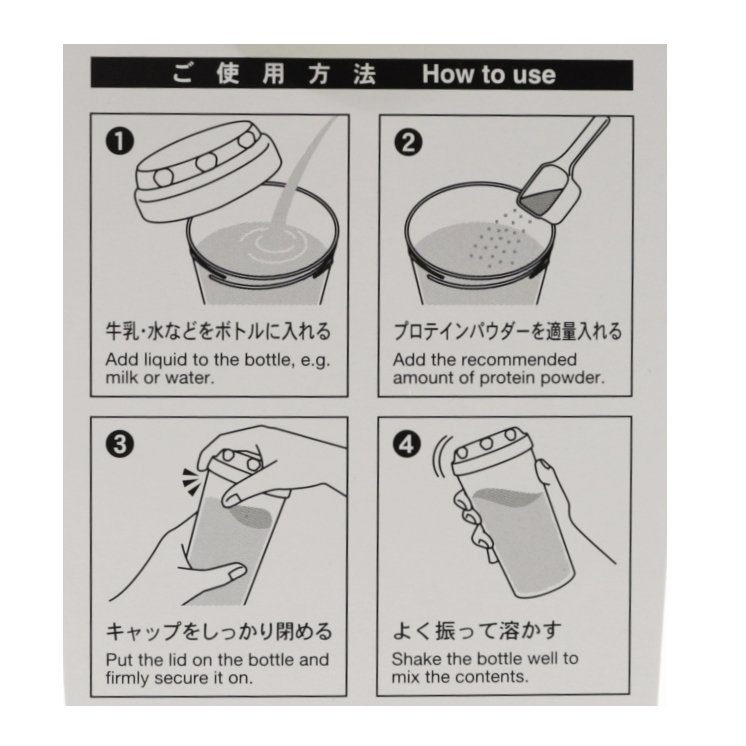 ご使用方法 How to use

❶

牛乳・水などをボトルに入れる
Add liquid to the bottle, e.g. milk or water.

❷

プロテインパウダーを適量入れる
Add the recommended amount of protein powder.

❸

キャップをしっかり閉める
Put the lid on the bottle and firmly secure it on.

❹

よく振って溶かす
Shake the bottle well to mix the contents.